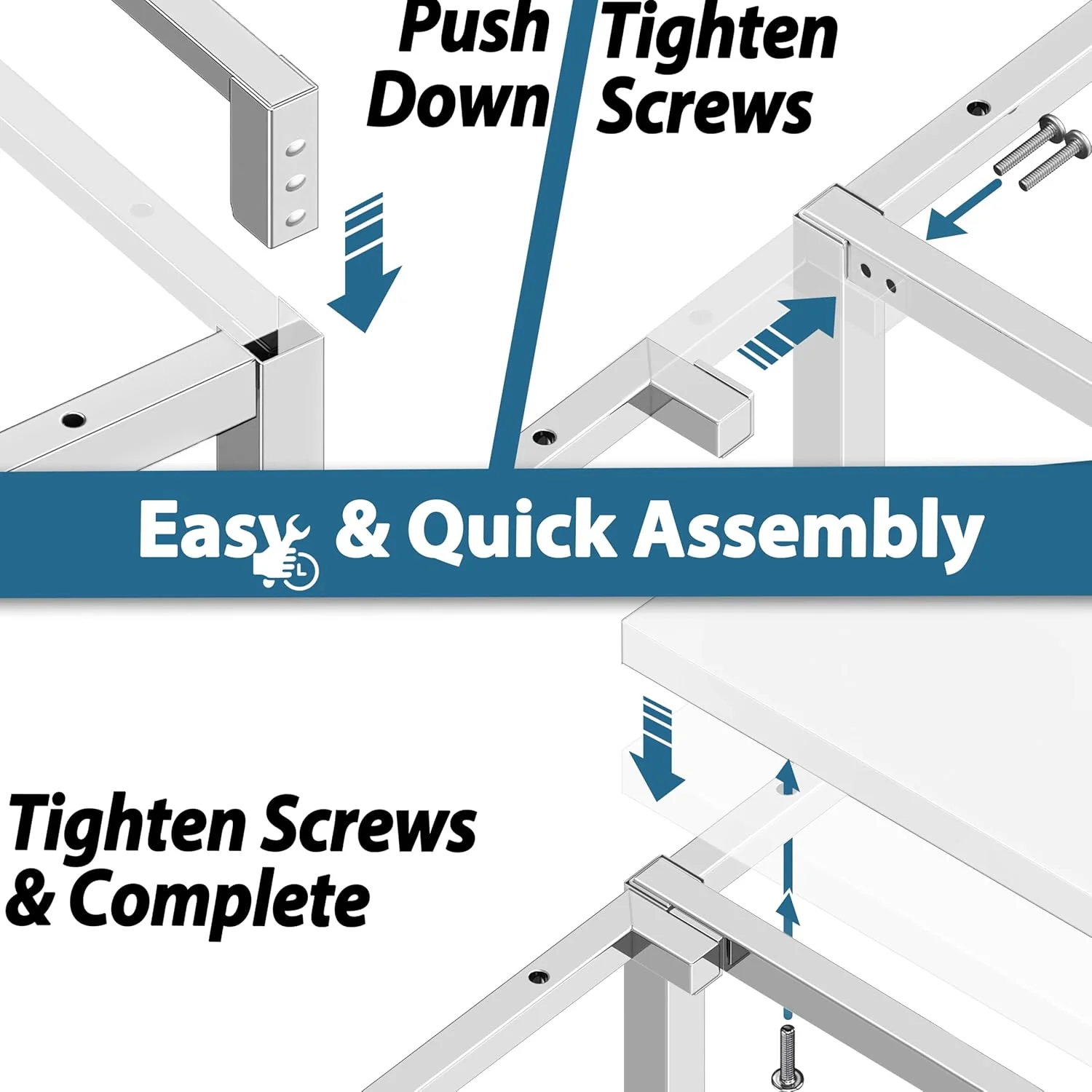 Push Down

Tighten Screws

Easy & Quick Assembly

Tighten Screws & Complete